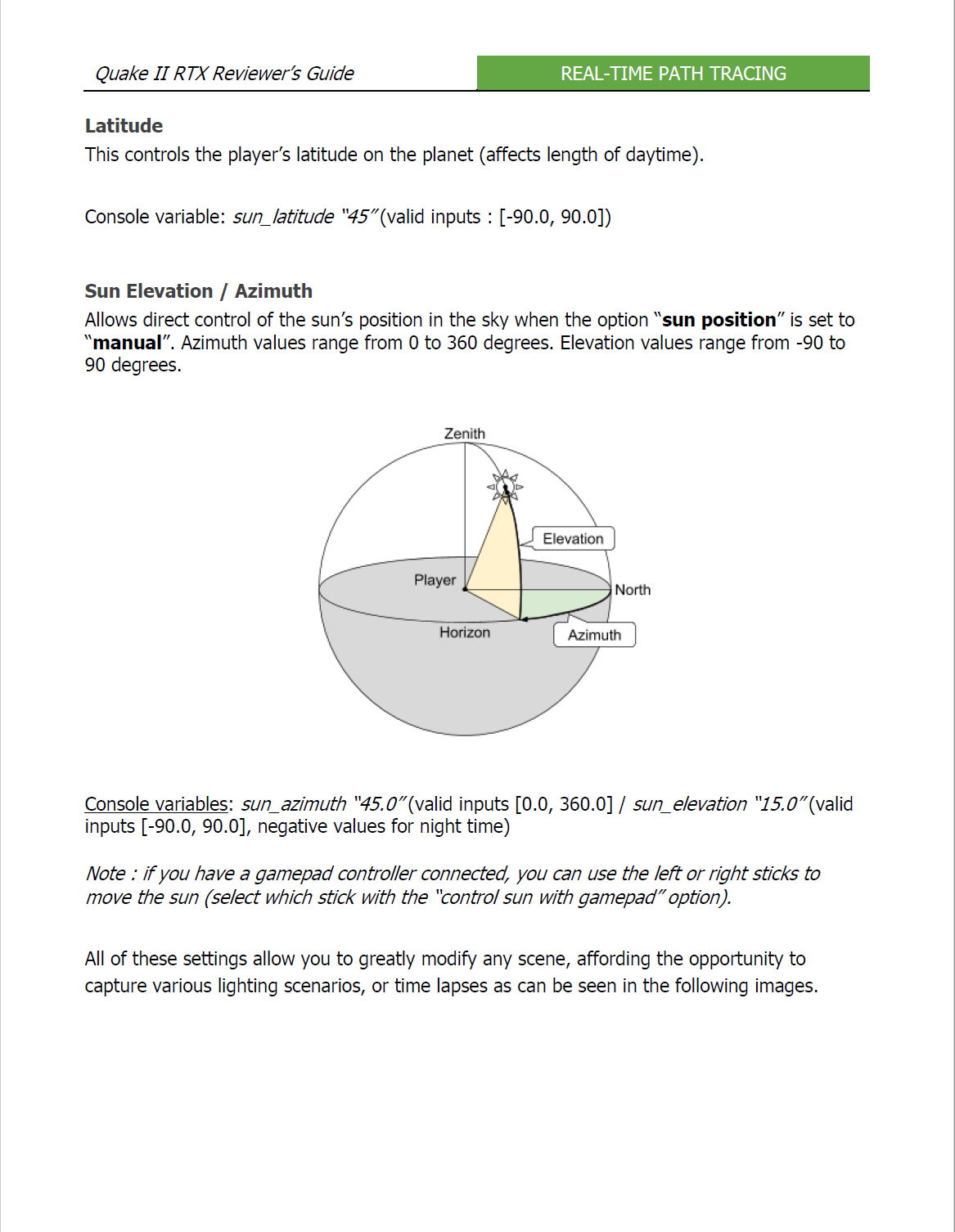 Quake II RTX Reviewer's Guide

REAL-TIME PATH TRACING

Latitude
This controls the player's latitude on the planet (affects length of daytime).

Console variable: sun_latitude "45" (valid inputs : [-90.0, 90.0])

Sun Elevation / Azimuth
Allows direct control of the sun's position in the sky when the option "sun position" is set to "manual". Azimuth values range from 0 to 360 degrees. Elevation values range from -90 to 90 degrees.

Zenith
Elevation
Player
North
Horizon
Azimuth

Console variables: sun_azimuth "45.0" (valid inputs [0.0, 360.0] / sun_elevation "15.0" (valid inputs [-90.0, 90.0], negative values for night time)

Note : if you have a gamepad controller connected, you can use the left or right sticks to move the sun (select which stick with the "control sun with gamepad" option).

All of these settings allow you to greatly modify any scene, affording the opportunity to capture various lighting scenarios, or time lapses as can be seen in the following images.