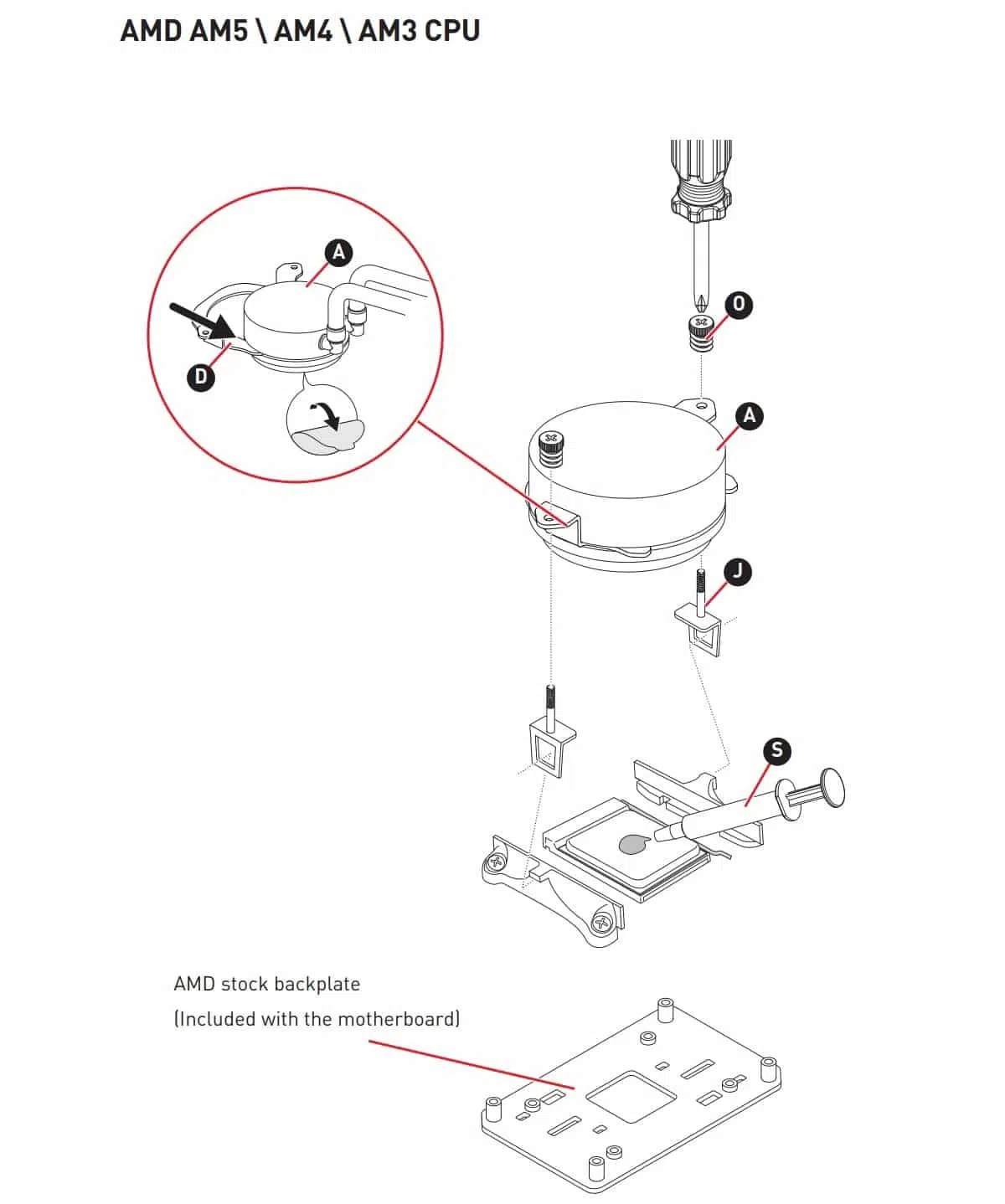 AMD AM5 \ AM4 \ AM3 CPU

A

D

O

A

J

S

AMD stock backplate
(Included with the motherboard)